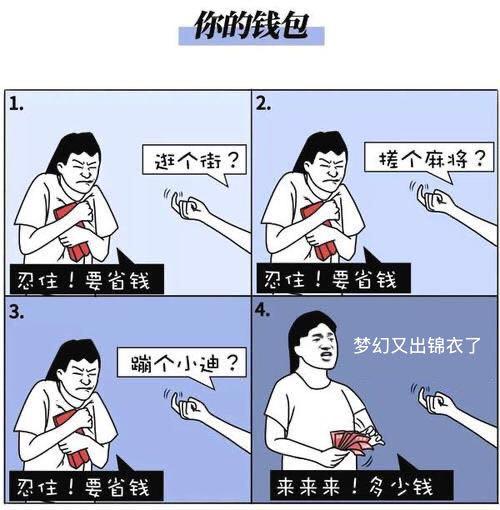 你的钱包

1.

逛个街？

忍住！要省钱

2.

搓个麻将？

忍住！要省钱

3.

蹦个小迪？

忍住！要省钱

4.

梦幻又出锦衣了

来来来！多少钱